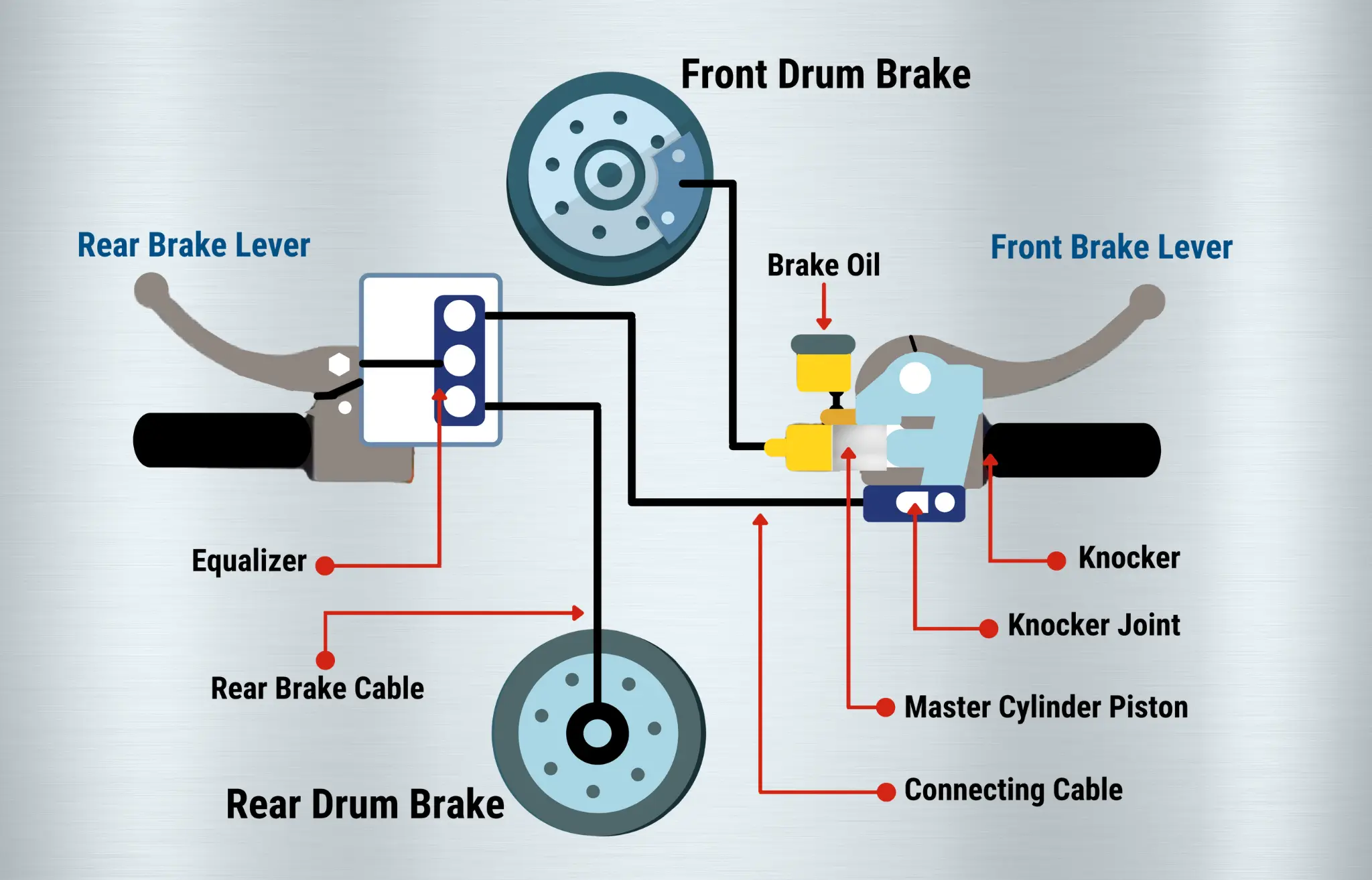 Front Drum Brake

Rear Brake Lever

Brake Oil

Front Brake Lever

Equalizer

Knocker

Knocker Joint

Rear Brake Cable

Master Cylinder Piston

Connecting Cable

Rear Drum Brake