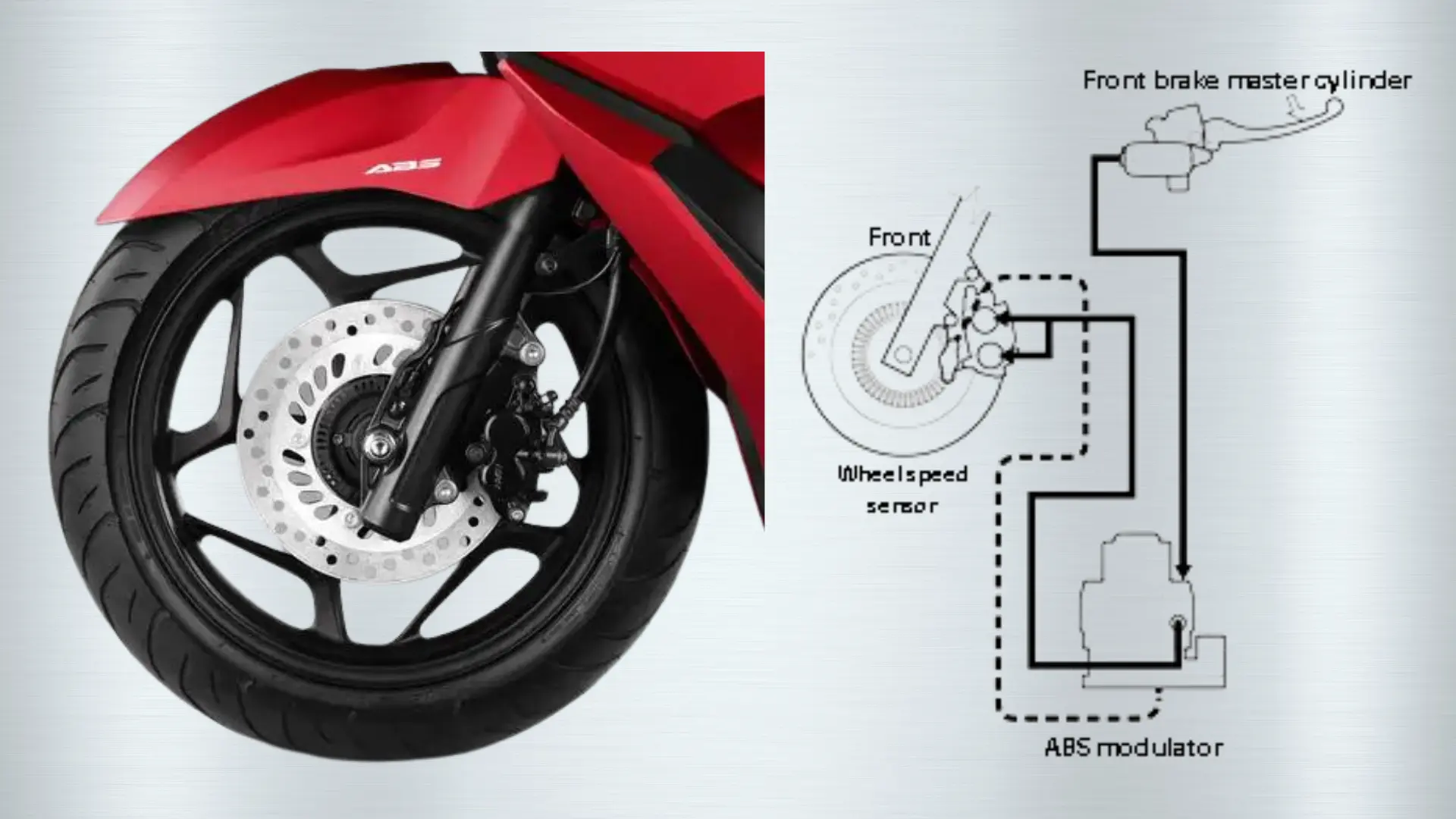 ABS

Front brake master cylinder

Front

Wheel speed sensor

ABS modulator